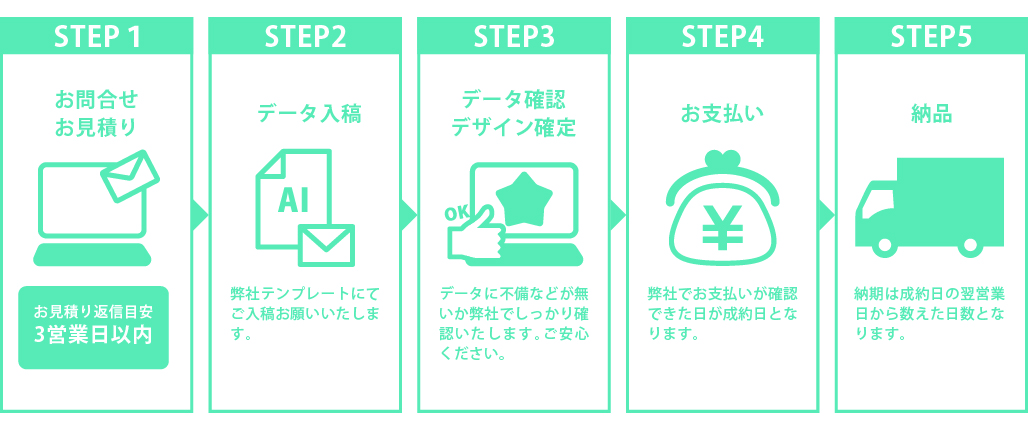 STEP 1

お問合せ
お見積り

お見積り返信目安
3営業日以内

STEP2

データ入稿

AI

弊社テンプレートにてご入稿お願いいたします。

STEP3

データ確認
デザイン確定

OK

データに不備などが無いか弊社でしっかり確認いたします。ご安心ください。

STEP4

お支払い

¥

弊社でお支払いが確認できた日が成約日となります。

STEP5

納品

納期は成約日の翌営業日から数えた日数となります。